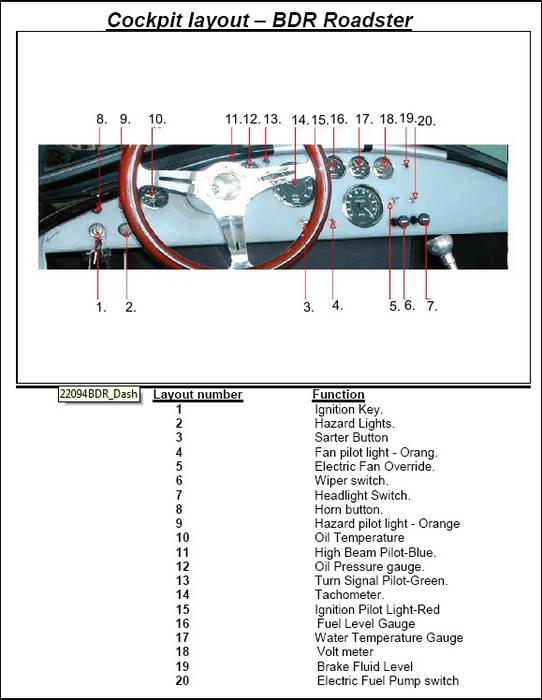 Cockpit layout – BDR Roadster

8. 9. 10. 11. 12. 13. 14. 15. 16. 17. 18. 19. 20.

1. 2. 3. 4. 5. 6. 7.

22094BDR_Dash

| Layout number | Function |
|---|---|
| 1 | Ignition Key. |
| 2 | Hazard Lights. |
| 3 | Sarter Button |
| 4 | Fan pilot light - Orang. |
| 5 | Electric Fan Override. |
| 6 | Wiper switch. |
| 7 | Headlight Switch. |
| 8 | Horn button. |
| 9 | Hazard pilot light - Orange |
| 10 | Oil Temperature |
| 11 | High Beam Pilot-Blue. |
| 12 | Oil Pressure gauge. |
| 13 | Turn Signal Pilot-Green. |
| 14 | Tachometer. |
| 15 | Ignition Pilot Light-Red |
| 16 | Fuel Level Gauge |
| 17 | Water Temperature Gauge |
| 18 | Volt meter |
| 19 | Brake Fluid Level |
| 20 | Electric Fuel Pump switch |