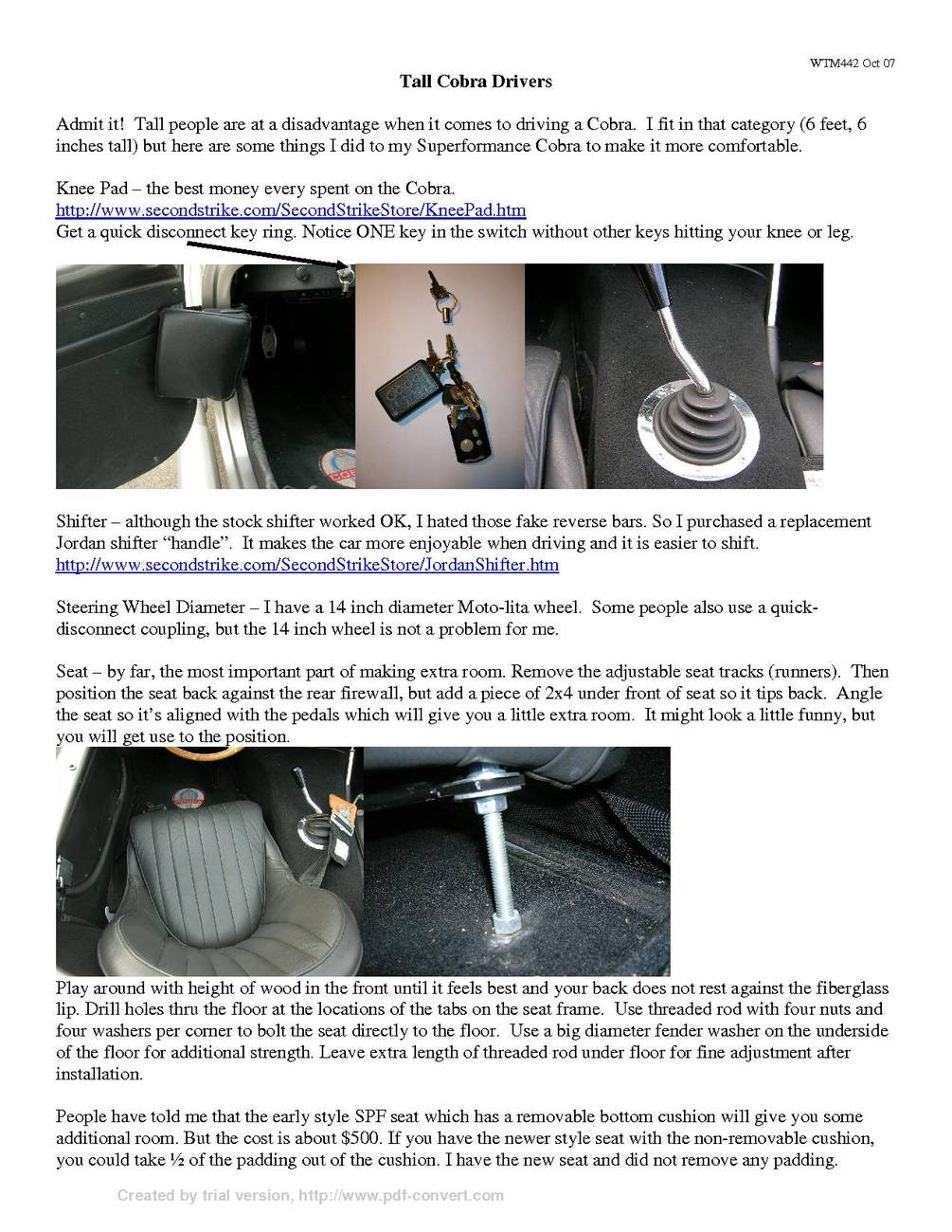 WTM442 Oct 07

Tall Cobra Drivers

Admit it! Tall people are at a disadvantage when it comes to driving a Cobra. I fit in that category (6 feet, 6 inches tall) but here are some things I did to my Superformance Cobra to make it more comfortable.

Knee Pad – the best money every spent on the Cobra.
http://www.secondstrike.com/SecondStrikeStore/KneePad.htm
Get a quick disconnect key ring. Notice ONE key in the switch without other keys hitting your knee or leg.

Shifter – although the stock shifter worked OK, I hated those fake reverse bars. So I purchased a replacement Jordan shifter "handle". It makes the car more enjoyable when driving and it is easier to shift.
http://www.secondstrike.com/SecondStrikeStore/JordanShifter.htm

Steering Wheel Diameter – I have a 14 inch diameter Moto-lita wheel. Some people also use a quick-disconnect coupling, but the 14 inch wheel is not a problem for me.

Seat – by far, the most important part of making extra room. Remove the adjustable seat tracks (runners). Then position the seat back against the rear firewall, but add a piece of 2x4 under front of seat so it tips back. Angle the seat so it's aligned with the pedals which will give you a little extra room. It might look a little funny, but you will get use to the position.

Play around with height of wood in the front until it feels best and your back does not rest against the fiberglass lip. Drill holes thru the floor at the locations of the tabs on the seat frame. Use threaded rod with four nuts and four washers per corner to bolt the seat directly to the floor. Use a big diameter fender washer on the underside of the floor for additional strength. Leave extra length of threaded rod under floor for fine adjustment after installation.

People have told me that the early style SPF seat which has a removable bottom cushion will give you some additional room. But the cost is about $500. If you have the newer style seat with the non-removable cushion, you could take ½ of the padding out of the cushion. I have the new seat and did not remove any padding.

Created by trial version, http://www.pdf-convert.com