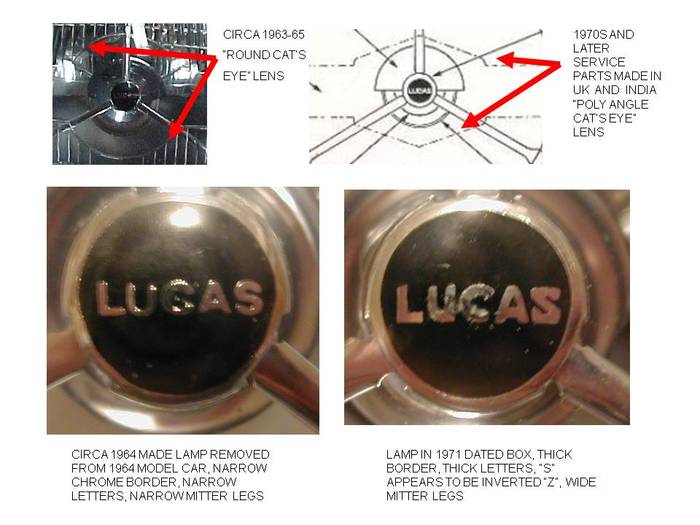 CIRCA 1963-65 "ROUND CAT'S EYE" LENS

LUCAS

1970S AND LATER SERVICE PARTS MADE IN UK AND INDIA "POLY ANGLE CAT'S EYE" LENS

LUCAS

LUCAS

CIRCA 1964 MADE LAMP REMOVED FROM 1964 MODEL CAR, NARROW CHROME BORDER, NARROW LETTERS, NARROW MITTER LEGS

LAMP IN 1971 DATED BOX, THICK BORDER, THICK LETTERS, "S" APPEARS TO BE INVERTED "Z", WIDE MITTER LEGS