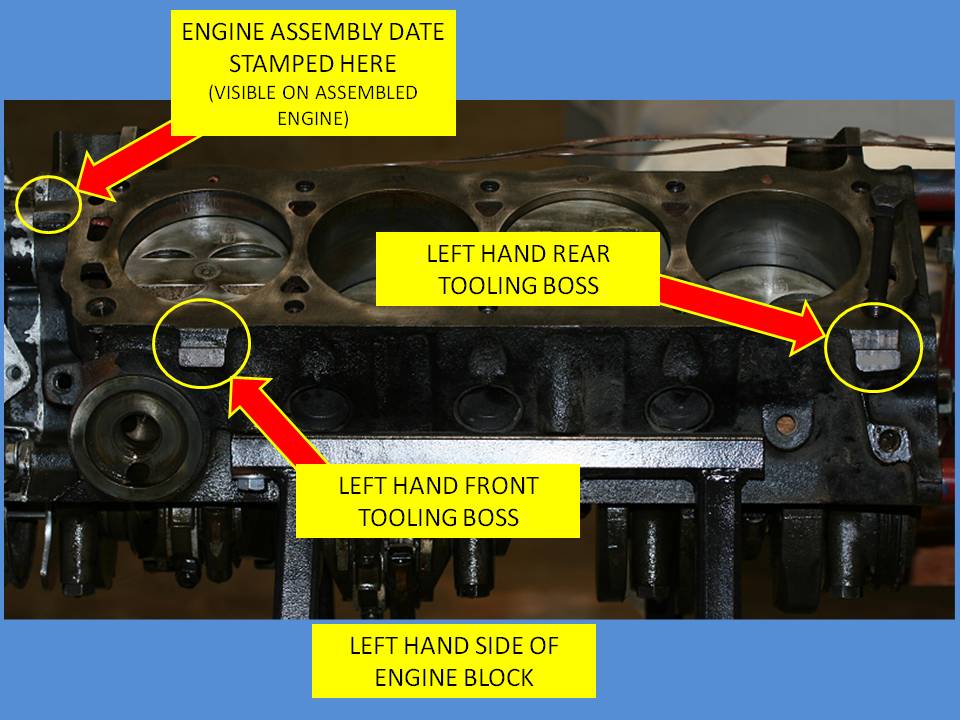 ENGINE ASSEMBLY DATE STAMPED HERE
(VISIBLE ON ASSEMBLED ENGINE)

LEFT HAND REAR TOOLING BOSS

LEFT HAND FRONT TOOLING BOSS

LEFT HAND SIDE OF ENGINE BLOCK