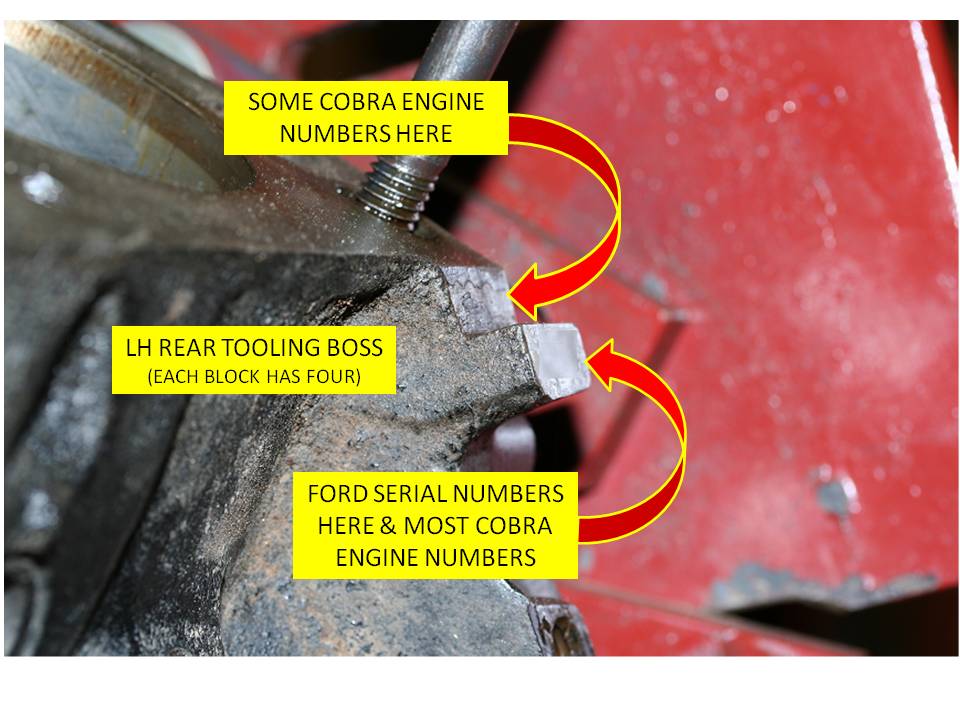 SOME COBRA ENGINE NUMBERS HERE

LH REAR TOOLING BOSS
(EACH BLOCK HAS FOUR)

FORD SERIAL NUMBERS HERE & MOST COBRA ENGINE NUMBERS