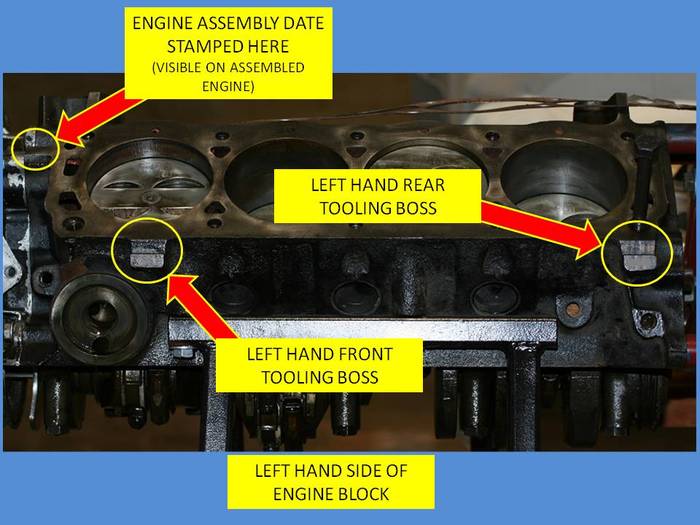 ENGINE ASSEMBLY DATE STAMPED HERE
(VISIBLE ON ASSEMBLED ENGINE)

LEFT HAND REAR TOOLING BOSS

LEFT HAND FRONT TOOLING BOSS

LEFT HAND SIDE OF ENGINE BLOCK