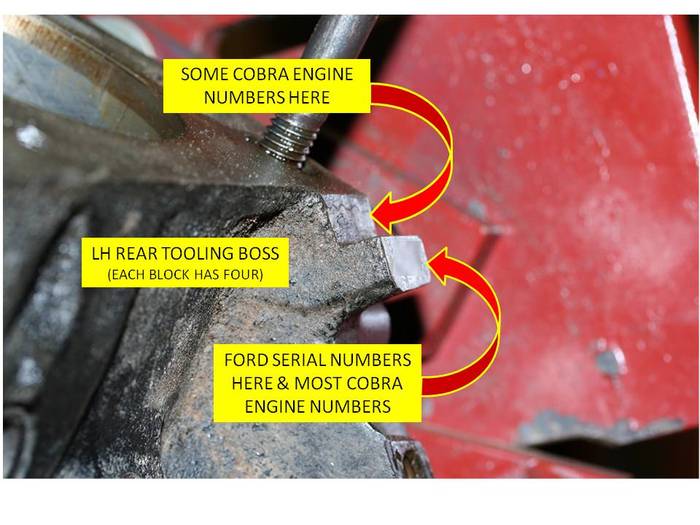 SOME COBRA ENGINE NUMBERS HERE

LH REAR TOOLING BOSS
(EACH BLOCK HAS FOUR)

FORD SERIAL NUMBERS HERE & MOST COBRA ENGINE NUMBERS