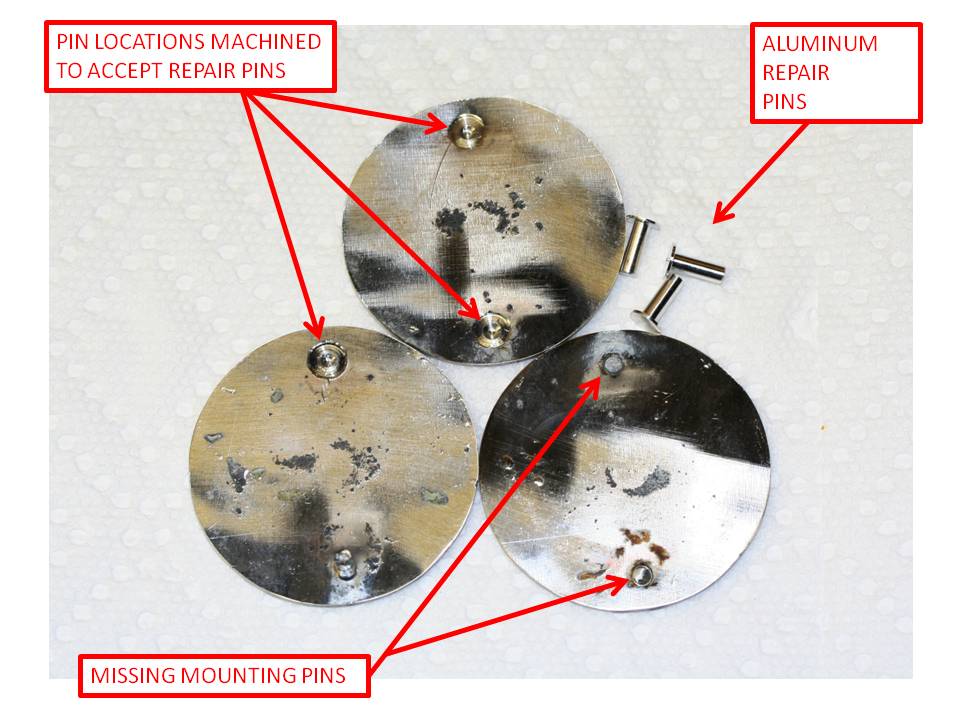 PIN LOCATIONS MACHINED TO ACCEPT REPAIR PINS

ALUMINUM REPAIR PINS

MISSING MOUNTING PINS