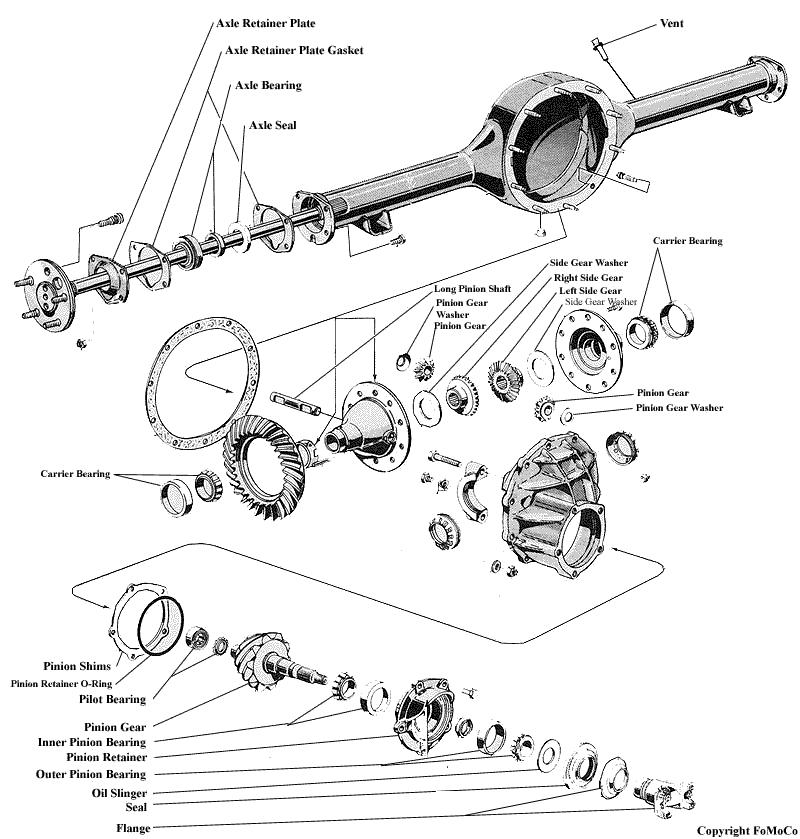 Axle Retainer Plate
Axle Retainer Plate Gasket
Axle Bearing
Axle Seal
Vent
Carrier Bearing
Side Gear Washer
Right Side Gear
Left Side Gear
Side Gear Washer
Long Pinion Shaft
Pinion Gear Washer
Pinion Gear
Pinion Gear
Pinion Gear Washer
Carrier Bearing
Pinion Shims
Pinion Retainer O-Ring
Pilot Bearing
Pinion Gear
Inner Pinion Bearing
Pinion Retainer
Outer Pinion Bearing
Oil Slinger
Seal
Flange
Copyright FoMoCo