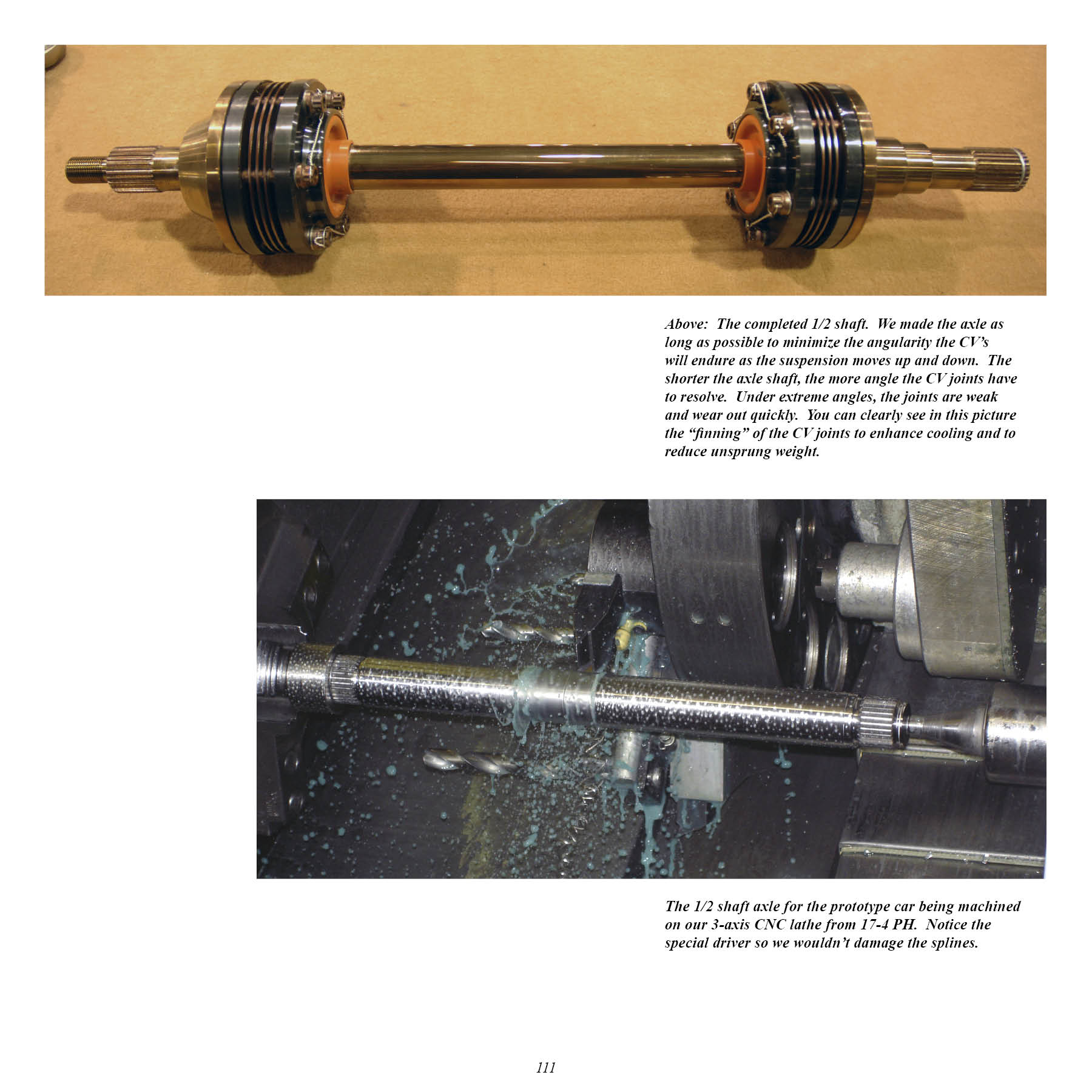 Above: The completed 1/2 shaft. We made the axle as long as possible to minimize the angularity the CV's will endure as the suspension moves up and down. The shorter the axle shaft, the more angle the CV joints have to resolve. Under extreme angles, the joints are weak and wear out quickly. You can clearly see in this picture the "finning" of the CV joints to enhance cooling and to reduce unsprung weight.

The 1/2 shaft axle for the prototype car being machined on our 3-axis CNC lathe from 17-4 PH. Notice the special driver so we wouldn't damage the splines.

111