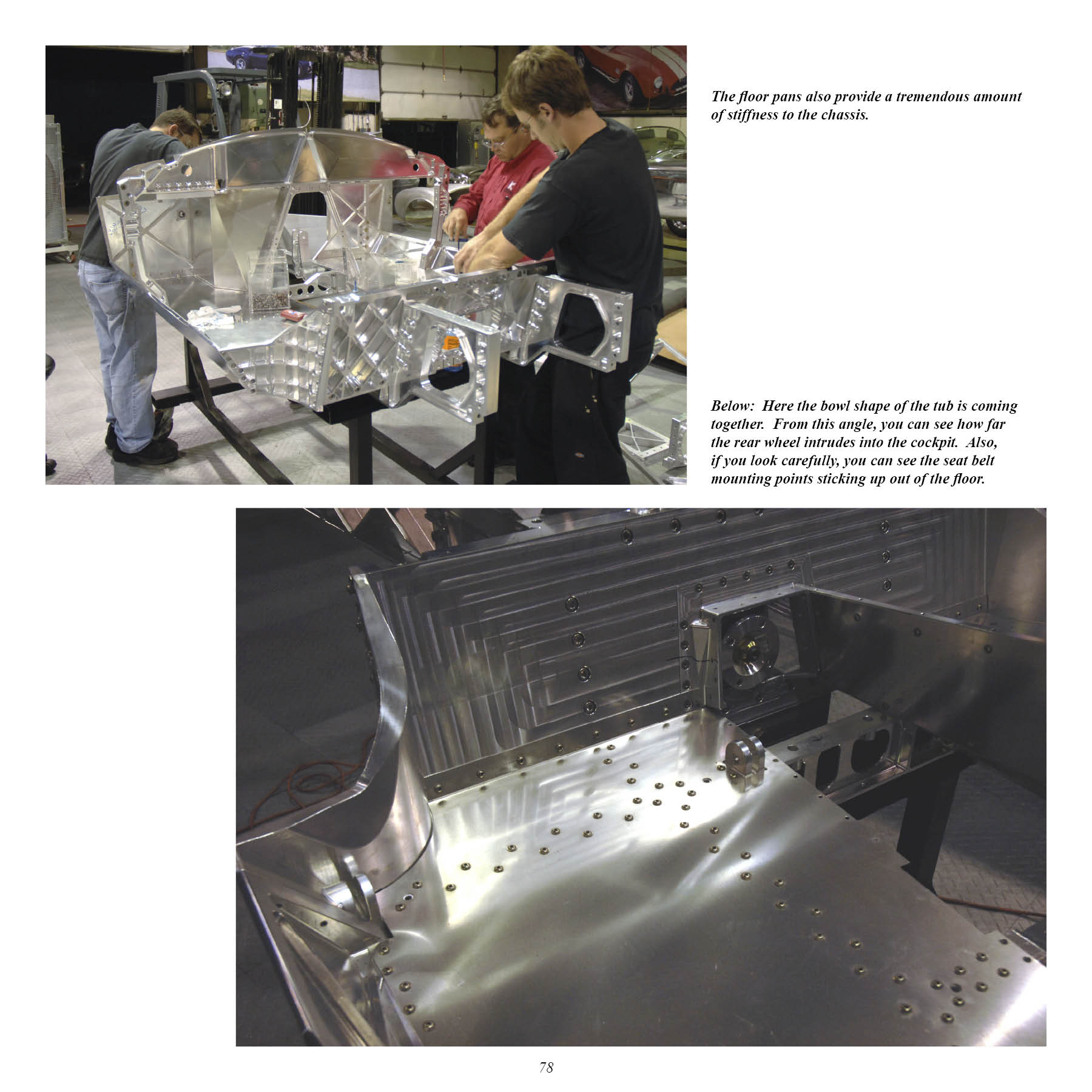 The floor pans also provide a tremendous amount of stiffness to the chassis.

Below: Here the bowl shape of the tub is coming together. From this angle, you can see how far the rear wheel intrudes into the cockpit. Also, if you look carefully, you can see the seat belt mounting points sticking up out of the floor.

78