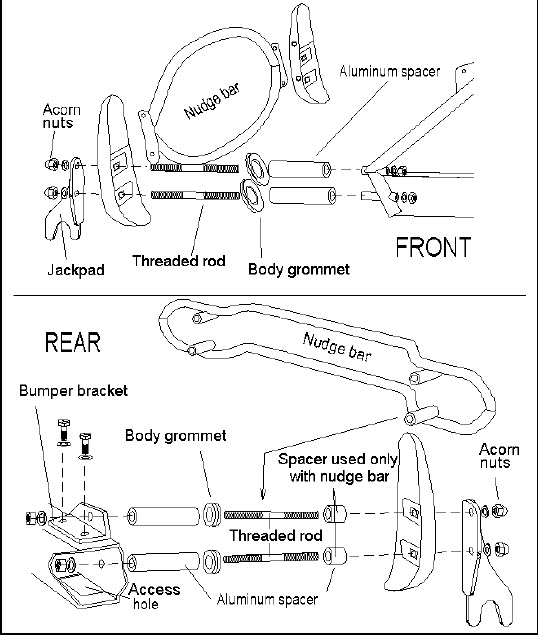 Aluminum spacer

Nudge bar

Acorn nuts

Jackpad

Threaded rod

Body grommet

FRONT

REAR

Nudge bar

Bumper bracket

Body grommet

Spacer used only with nudge bar

Acorn nuts

Threaded rod

Access hole

Aluminum spacer