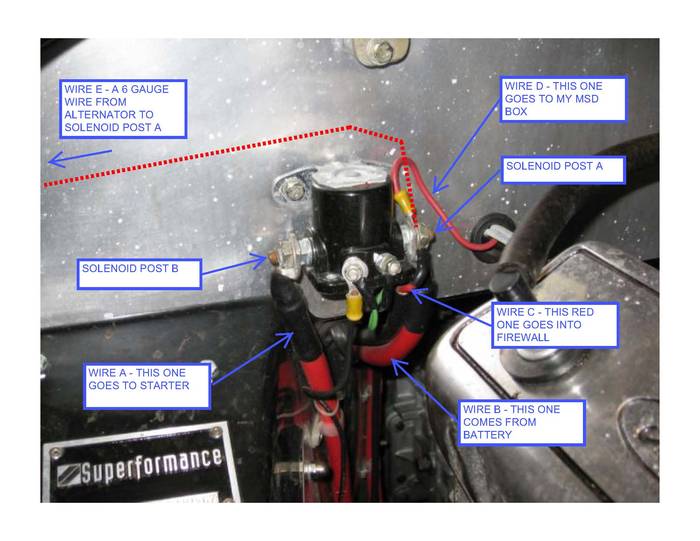 WIRE E - A 6 GAUGE WIRE FROM ALTERNATOR TO SOLENOID POST A

WIRE D - THIS ONE GOES TO MY MSD BOX

SOLENOID POST A

SOLENOID POST B

WIRE C - THIS RED ONE GOES INTO FIREWALL

WIRE A - THIS ONE GOES TO STARTER

WIRE B - THIS ONE COMES FROM BATTERY

Superformance