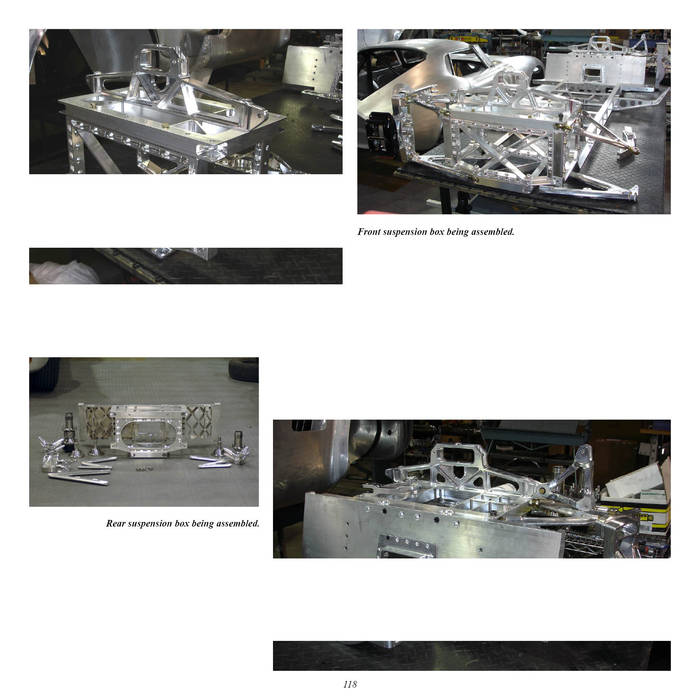 Front suspension box being assembled.

Rear suspension box being assembled.

118