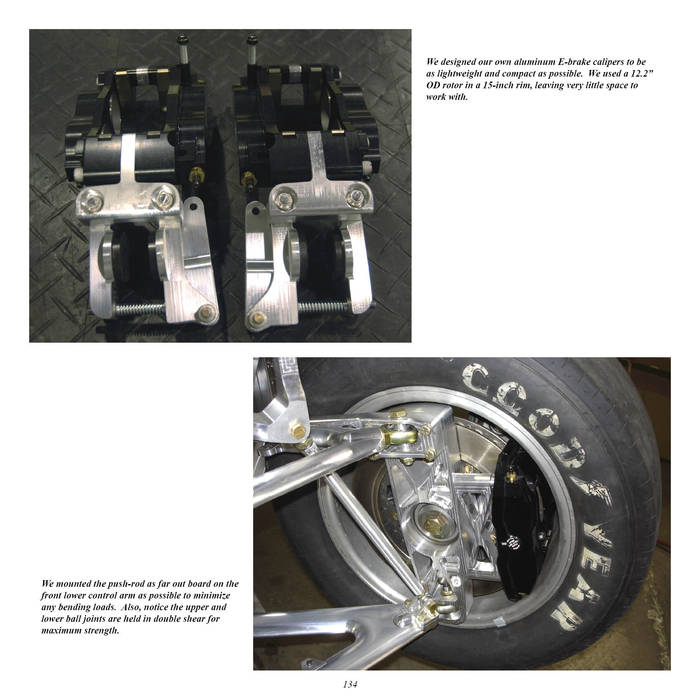 We designed our own aluminum E-brake calipers to be as lightweight and compact as possible. We used a 12.2" OD rotor in a 15-inch rim, leaving very little space to work with.

GOODYEAR

We mounted the push-rod as far out board on the front lower control arm as possible to minimize any bending loads. Also, notice the upper and lower ball joints are held in double shear for maximum strength.

134