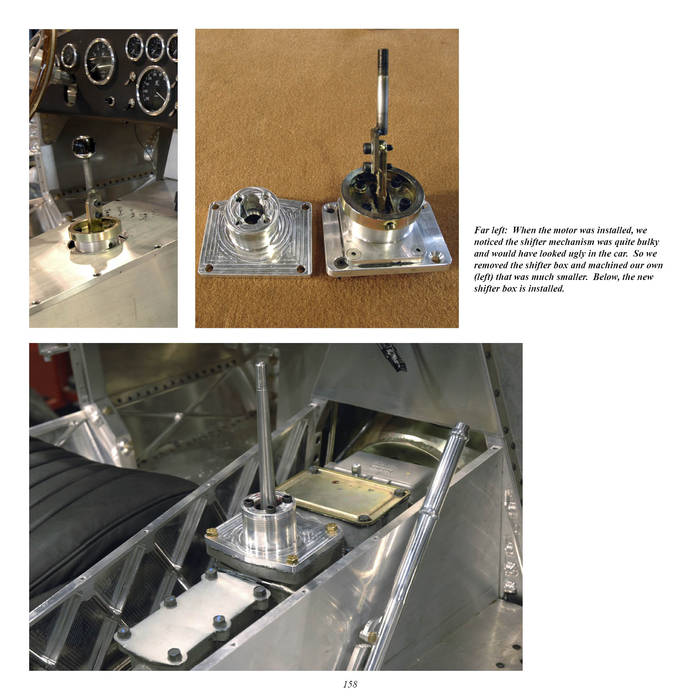 Far left: When the motor was installed, we noticed the shifter mechanism was quite bulky and would have looked ugly in the car. So we removed the shifter box and machined our own (left) that was much smaller. Below, the new shifter box is installed.

158