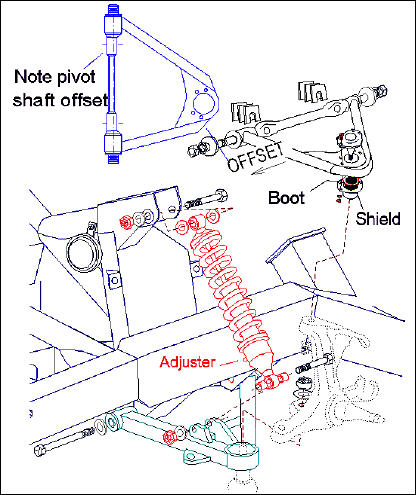 Note pivot shaft offset

OFFSET

Boot

Shield

Adjuster